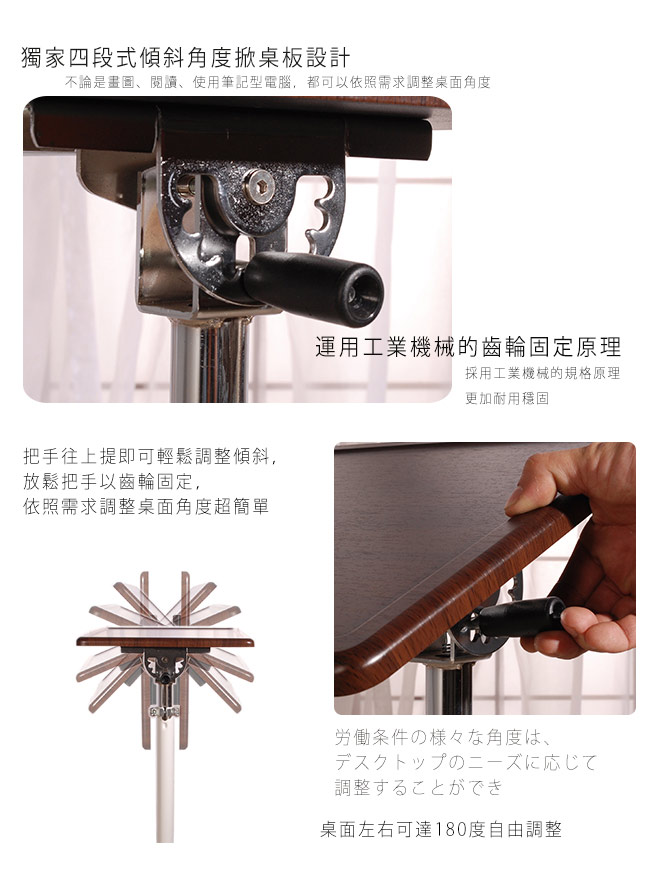 獨家四段式傾斜角度掀桌板設計
不論是畫圖、閱讀、使用筆記型電腦，都可以依照需求調整桌面角度

運用工業機械的齒輪固定原理
採用工業機械的規格原理
更加耐用穩固

把手往上提即可輕鬆調整傾斜，
放鬆把手以齒輪固定，
依照需求調整桌面角度超簡單

労働条件の様々な角度は、
デスクトップのニーズに応じて
調整することができ

桌面左右可達180度自由調整