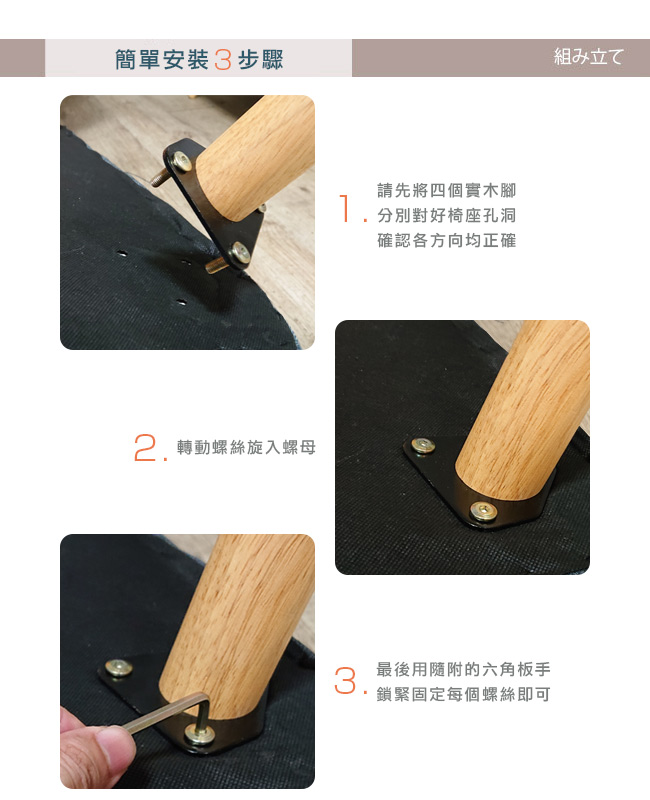 簡單安裝3步驟

組み立て

1. 請先將四個實木腳
分別對好椅座孔洞
確認各方向均正確

2. 轉動螺絲旋入螺母

3. 最後用隨附的六角板手
鎖緊固定每個螺絲即可