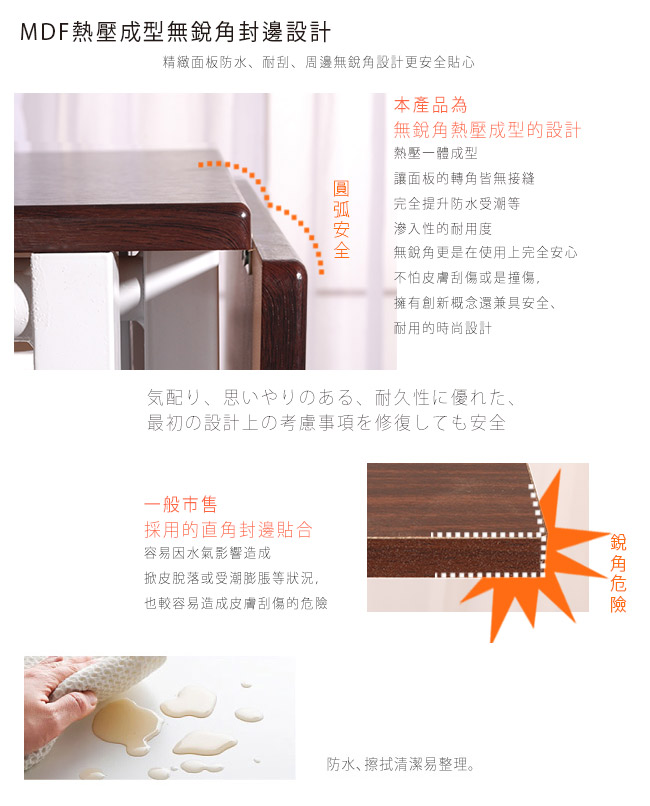 MDF熱壓成型無銳角封邊設計

精緻面板防水、耐刮、周邊無銳角設計更安全貼心

圓弧安全

本產品為
無銳角熱壓成型的設計
熱壓一體成型
讓面板的轉角皆無接縫
完全提升防水受潮等
滲入性的耐用度
無銳角更是在使用上完全安心
不怕皮膚刮傷或是撞傷，
擁有創新概念還兼具安全、
耐用的時尚設計

気配り、思いやりのある、耐久性に優れた、
最初の設計上の考慮事項を修復しても安全

一般市售
採用的直角封邊貼合
容易因水氣影響造成
掀皮脫落或受潮膨脹等狀況，
也較容易造成皮膚刮傷的危險

銳角危險

防水、擦拭清潔易整理。