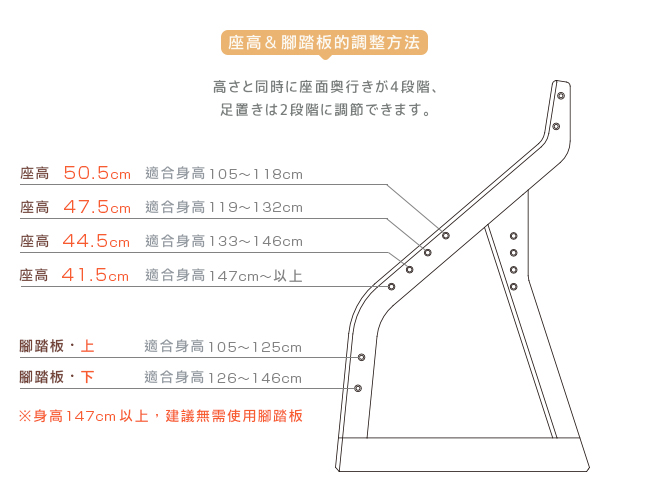 座高＆腳踏板的調整方法

高さと同時に座面奥行きが4段階、
足置きは2段階に調節できます。

座高 50.5cm 適合身高105～118cm

座高 47.5cm 適合身高119～132cm

座高 44.5cm 適合身高133～146cm

座高 41.5cm 適合身高147cm～以上

腳踏板・上 適合身高105～125cm

腳踏板・下 適合身高126～146cm

※身高147cm以上，建議無需使用腳踏板