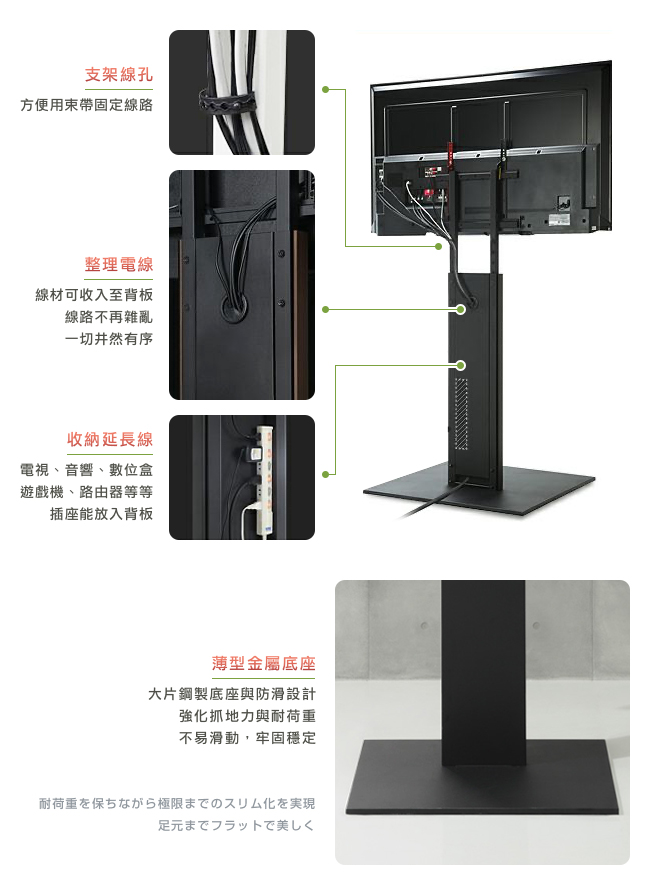 支架線孔
方便用束帶固定線路

整理電線
線材可收入至背板
線路不再雜亂
一切井然有序

收納延長線
電視、音響、數位盒
遊戲機、路由器等等
插座能放入背板

薄型金屬底座
大片鋼製底座與防滑設計
強化抓地力與耐荷重
不易滑動，牢固穩定

耐荷重を保ちながら極限までのスリム化を実現
足元までフラットで美しく