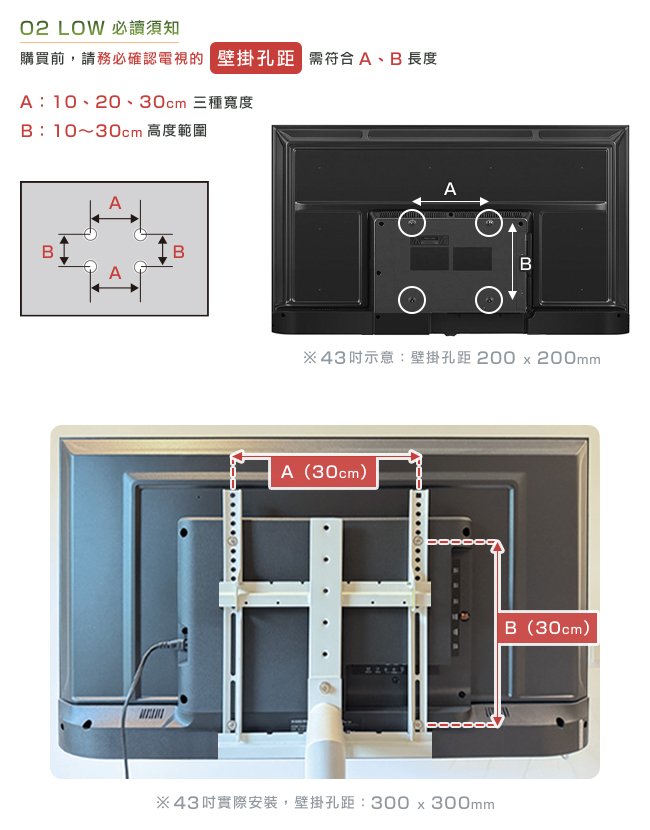 02 LOW 必讀須知

購買前，請務必確認電視的 壁掛孔距 需符合 A、B 長度

A：10、20、30cm 三種寬度
B：10～30cm 高度範圍

A
B
B
A

A
B

※43吋示意：壁掛孔距 200 x 200mm

A（30cm）
B（30cm）

※43吋實際安裝，壁掛孔距：300 x 300mm