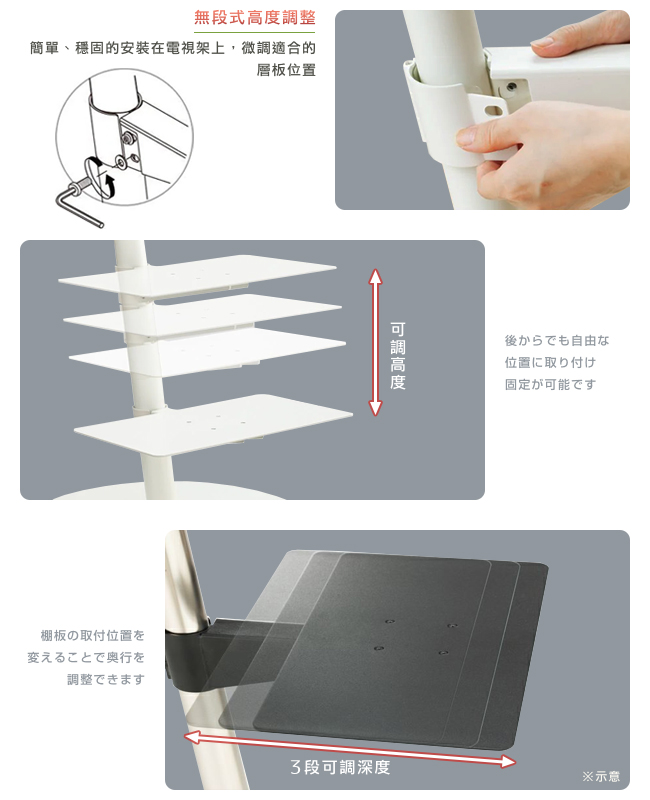 無段式高度調整

簡單、穩固的安裝在電視架上，微調適合的層板位置

可調高度

後からでも自由な位置に取り付け固定が可能です

棚板の取付位置を変えることで奥行を調整できます

3段可調深度

※示意