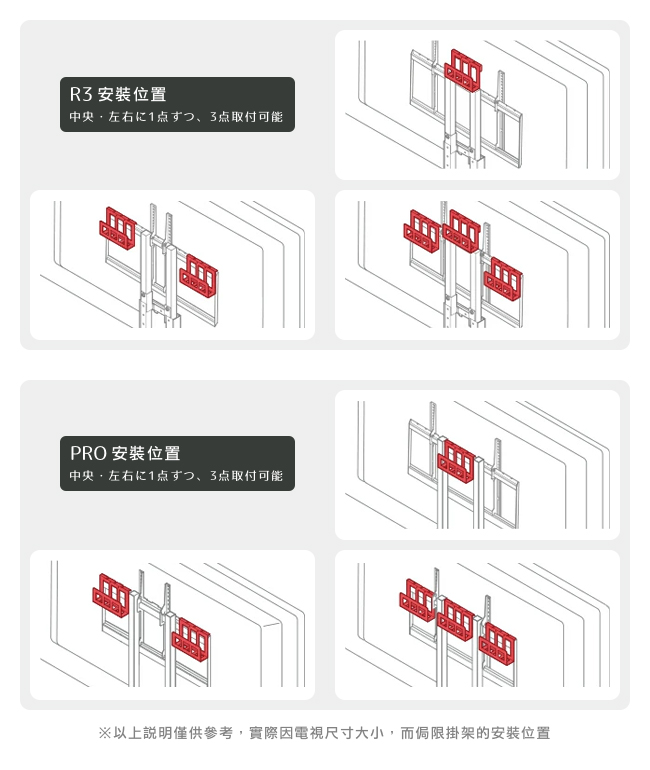 R3 安裝位置
中央・左右に1点ずつ、3点取付可能

PRO 安裝位置
中央・左右に1点ずつ、3点取付可能

※以上說明僅供參考，實際因電視尺寸大小，而侷限掛架的安裝位置