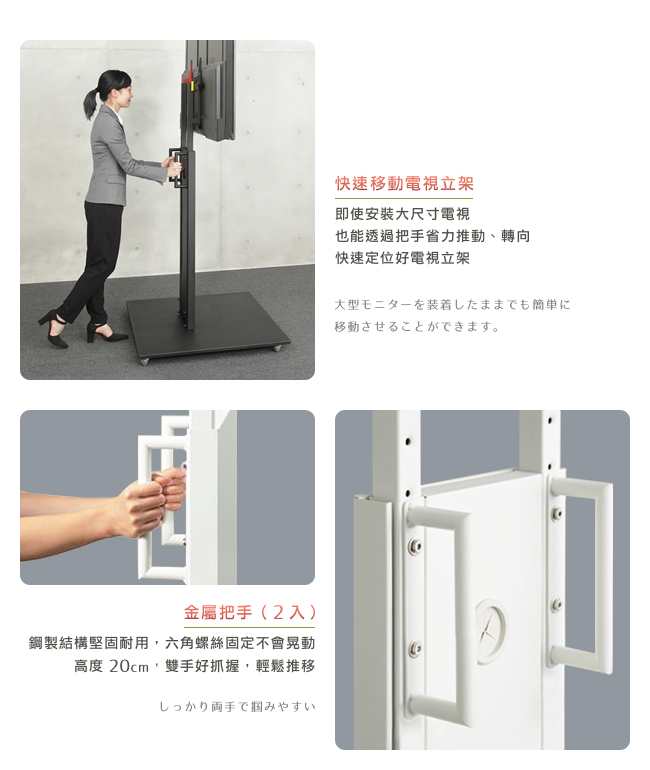 快速移動電視立架

即使安裝大尺寸電視
也能透過把手省力推動、轉向
快速定位好電視立架

大型モニターを装着したままでも簡単に移動させることができます。

金屬把手（2入）

鋼製結構堅固耐用，六角螺絲固定不會晃動
高度 20cm，雙手好抓握，輕鬆推移

しっかり両手で掴みやすい